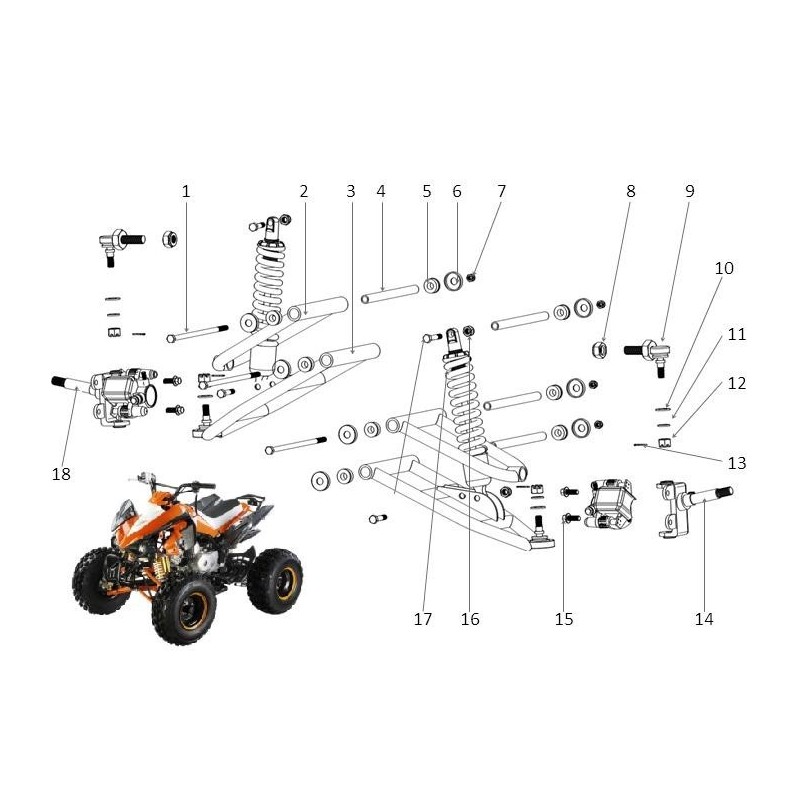 1
2
3
4
5
6
7
8
9
10
11
12
13
18
17
16
15
14