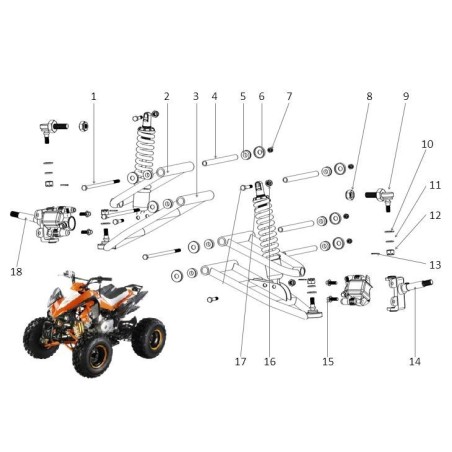 1
2
3
4
5
6
7
8
9
10
11
12
13
18
17
16
15
14